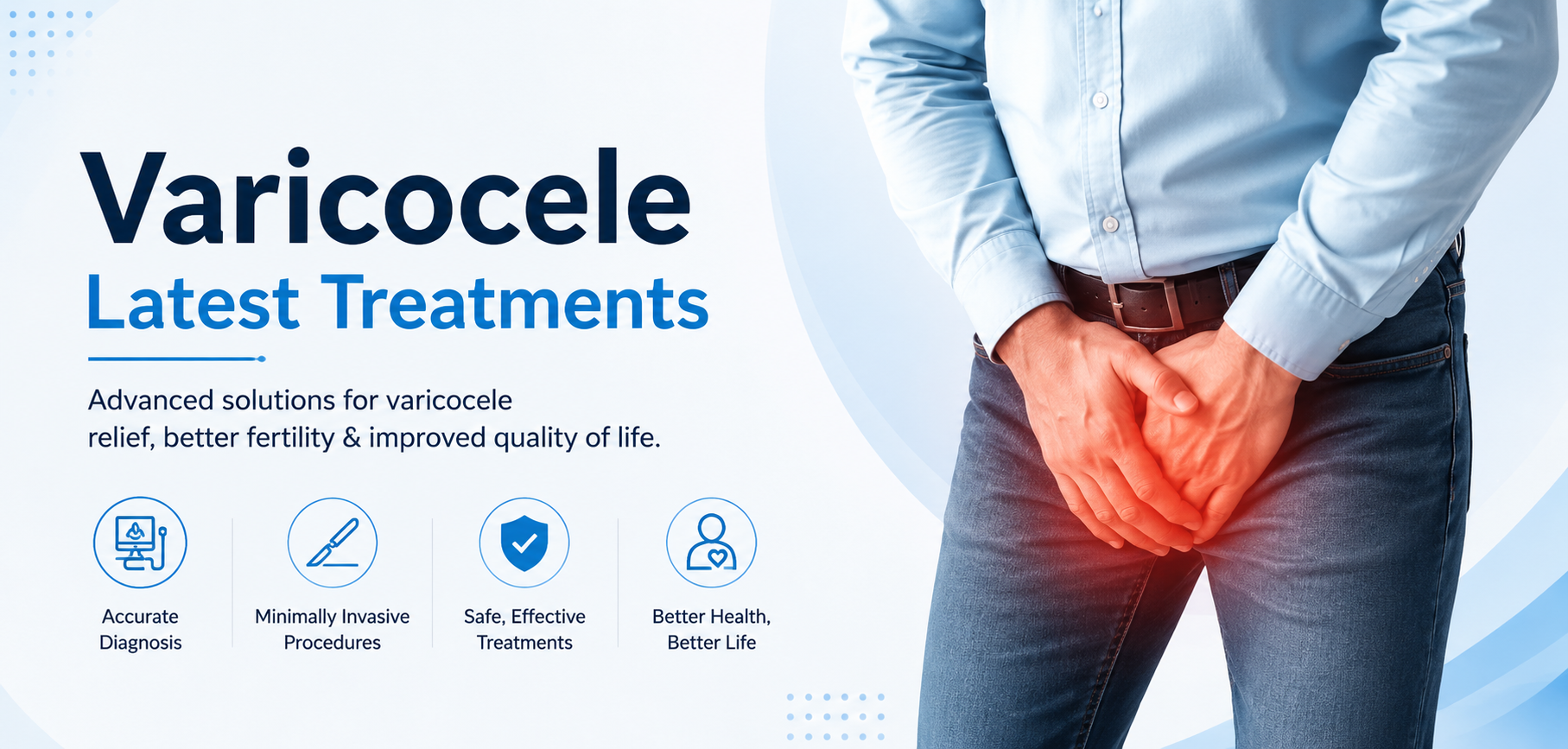 Varicocele
Latest Treatments

Advanced solutions for varicocele relief, better fertility & improved quality of life.

Accurate Diagnosis

Minimally Invasive Procedures

Safe, Effective Treatments

Better Health, Better Life